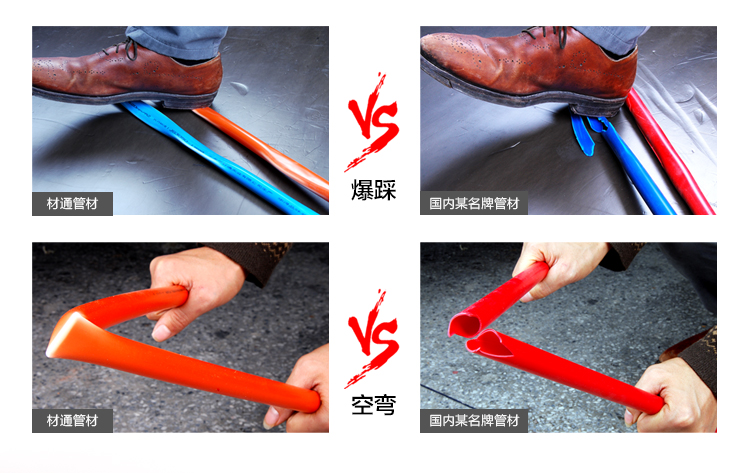 材通管材

VS
爆踩

国内某名牌管材

材通管材

VS
空弯

国内某名牌管材